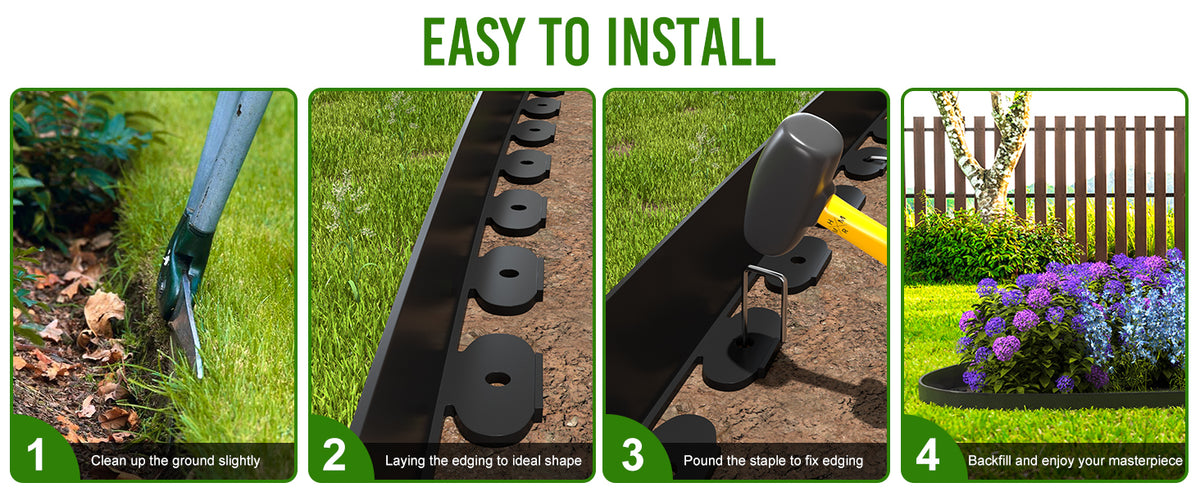 EASY TO INSTALL

1
Clean up the ground slightly

2
Laying the edging to ideal shape

3
Pound the staple to fix edging

4
Backfill and enjoy your masterpiece