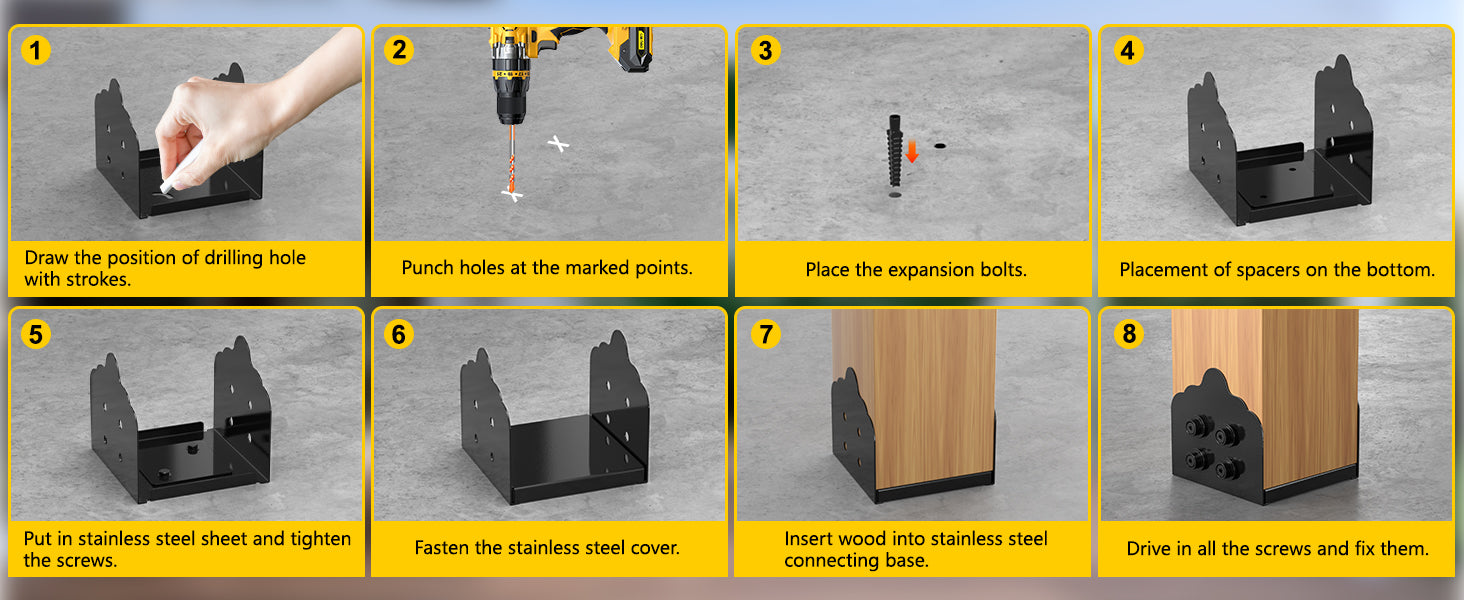 1

Draw the position of drilling hole with strokes.

2

Punch holes at the marked points.

3

Place the expansion bolts.

4

Placement of spacers on the bottom.

5

Put in stainless steel sheet and tighten the screws.

6

Fasten the stainless steel cover.

7

Insert wood into stainless steel connecting base.

8

Drive in all the screws and fix them.