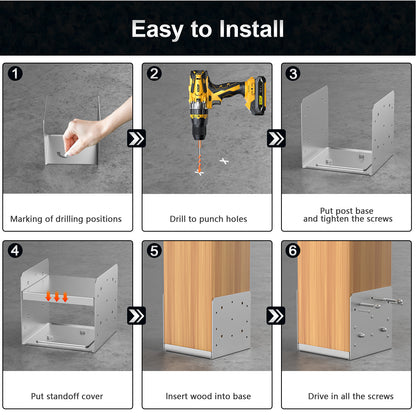 Easy to Install

1
Marking of drilling positions

2
Drill to punch holes

3
Put post base and tighten the screws

4
Put standoff cover

5
Insert wood into base

6
Drive in all the screws