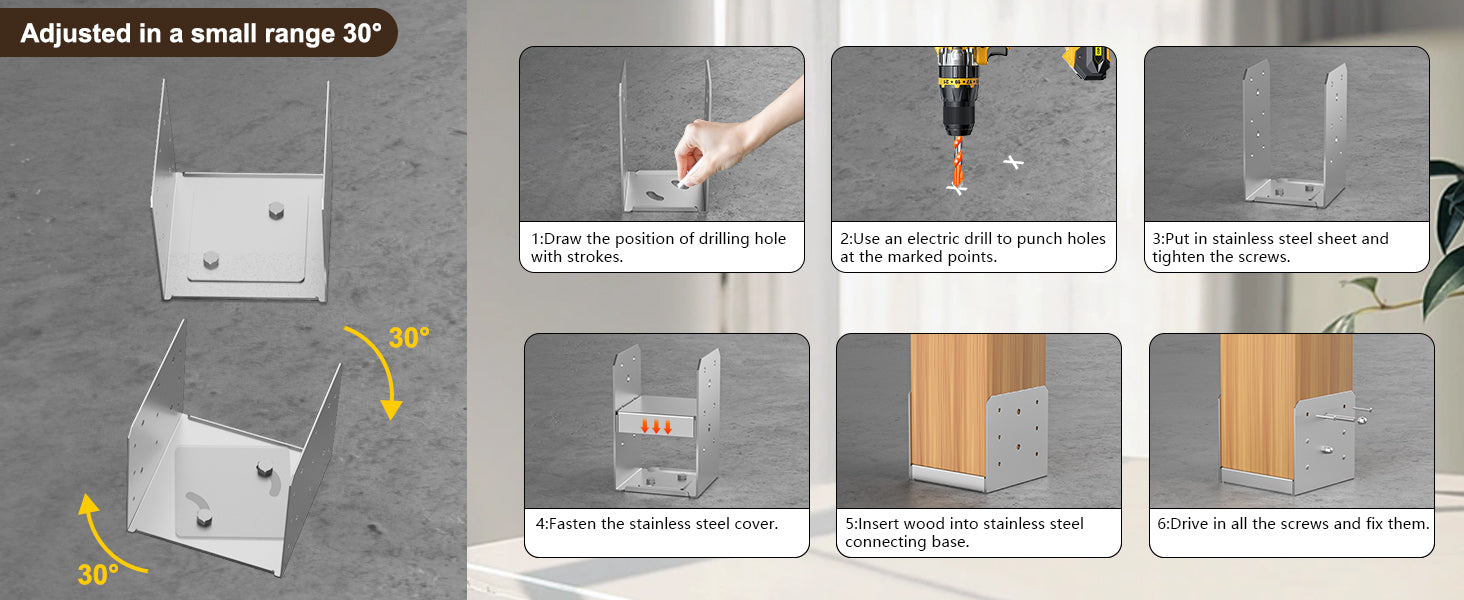 Adjusted in a small range 30°

30°

30°

1:Draw the position of drilling hole with strokes.

2:Use an electric drill to punch holes at the marked points.

3:Put in stainless steel sheet and tighten the screws.

4:Fasten the stainless steel cover.

5:Insert wood into stainless steel connecting base.

6:Drive in all the screws and fix them.