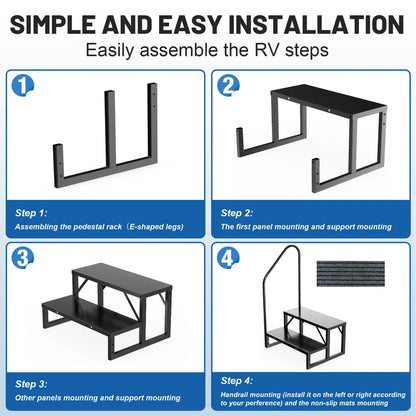 SIMPLE AND EASY INSTALLATION

Easily assemble the RV steps

1

Step 1:

Assembling the pedestal rack（E-shaped legs)

2

Step 2:

The first panel mounting and support mounting

3

Step 3:

Other panels mounting and support mounting

4

Step 4:

Handrail mounting (install it on the left or right according to your perference) and the non-slip mats mounting